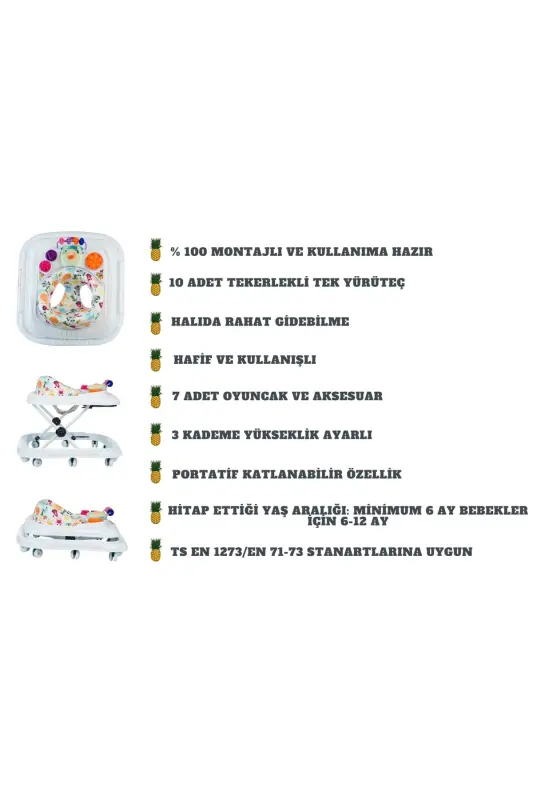 % 100 MONTAJLI VE KULLANIMA HAZIR

10 ADET TEKERLEKLİ TEK YÜRÜTEÇ

HALIDA RAHAT GİDEBİLME

HAFİF VE KULLANIŞLI

7 ADET OYUNCAK VE AKSESUAR

3 KADEME YÜKSEKLİK AYARLI

PORTATİF KATLANABİLİR ÖZELLİK

HİTAP ETTİĞİ YAŞ ARALIĞI: MİNİMUM 6 AY BEBEKLER İÇİN 6-12 AY

TS EN 1273/EN 71-73 STANARTLARINA UYGUN