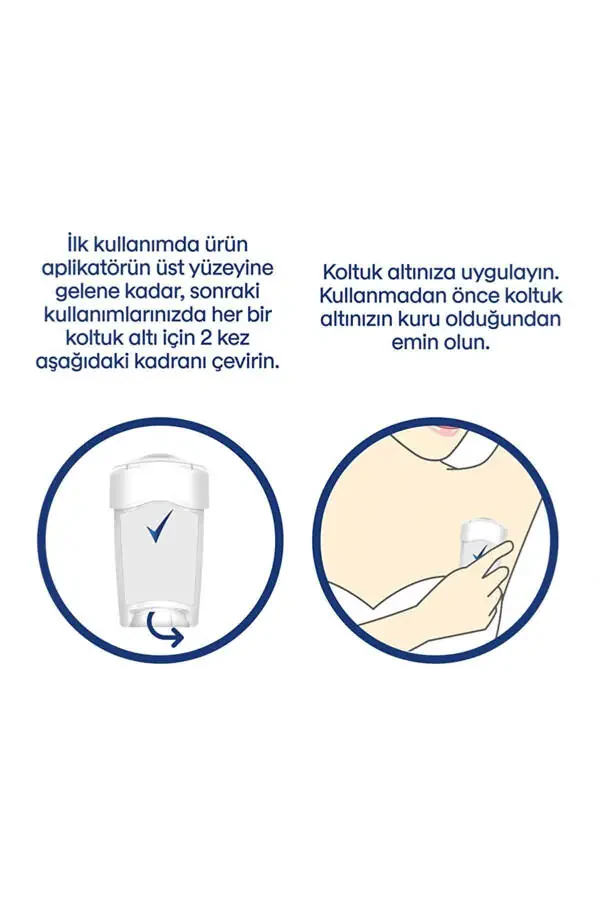 İlk kullanımda ürün aplikatörün üst yüzeyine gelene kadar, sonraki kullanımlarınızda her bir koltuk altı için 2 kez aşağıdaki kadranı çevirin.

Koltuk altınıza uygulayın. Kullanmadan önce koltuk altınızın kuru olduğundan emin olun.