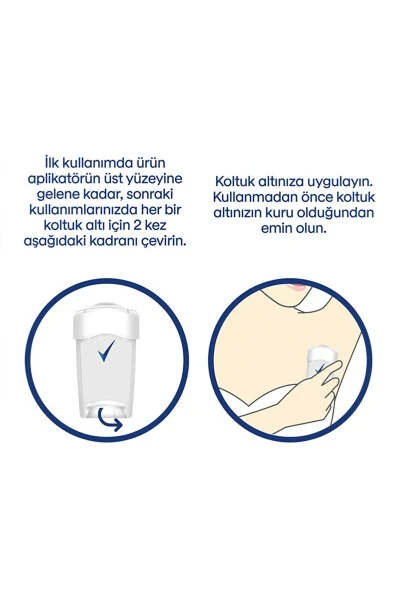 İlk kullanımda ürün aplikatörün üst yüzeyine gelene kadar, sonraki kullanımlarınızda her bir koltuk altı için 2 kez aşağıdaki kadranı çevirin.

Koltuk altınıza uygulayın. Kullanmadan önce koltuk altınızın kuru olduğundan emin olun.