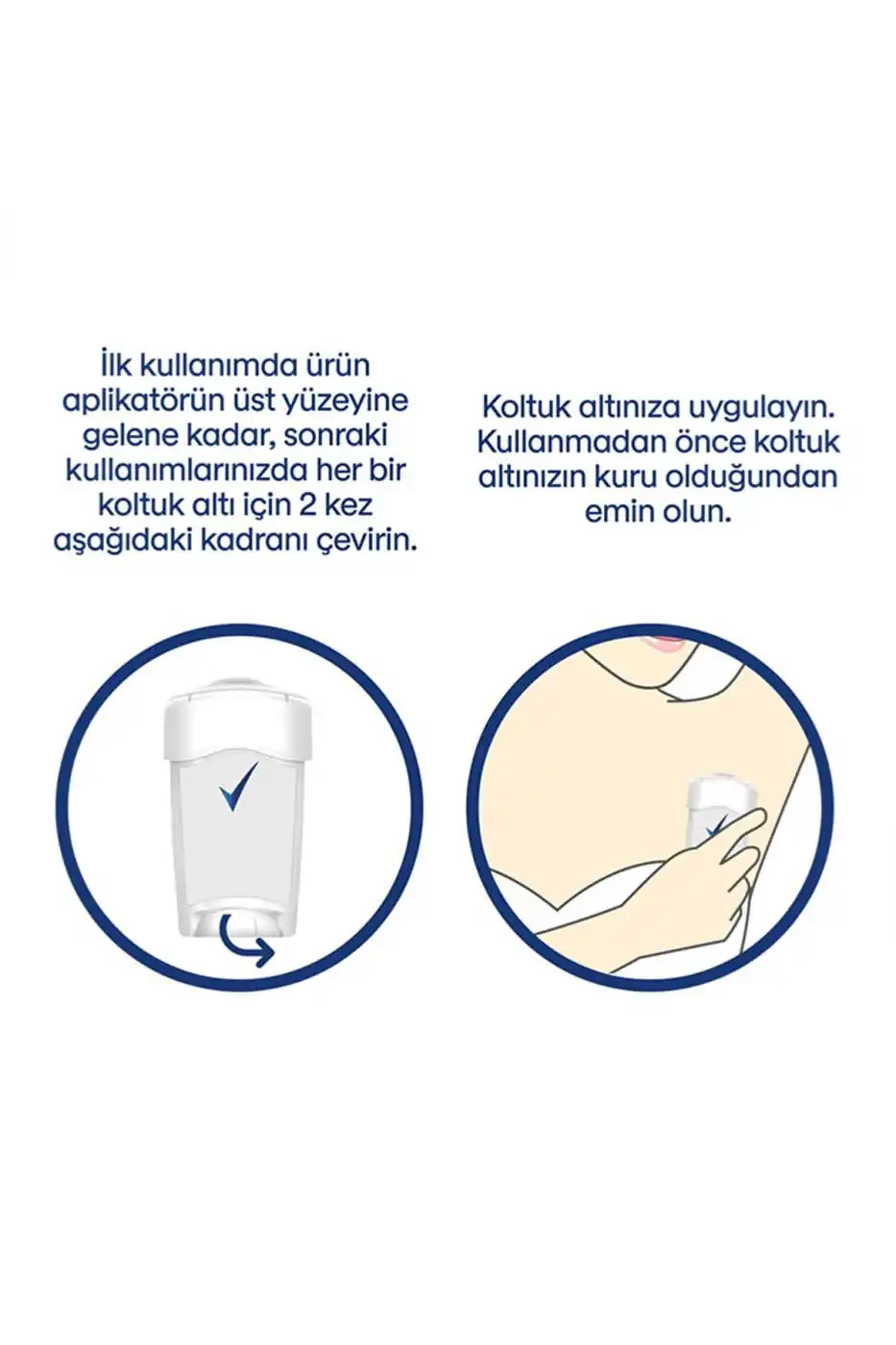 İlk kullanımda ürün aplikatörün üst yüzeyine gelene kadar, sonraki kullanımlarınızda her bir koltuk altı için 2 kez aşağıdaki kadranı çevirin.

Koltuk altınıza uygulayın. Kullanmadan önce koltuk altınızın kuru olduğundan emin olun.