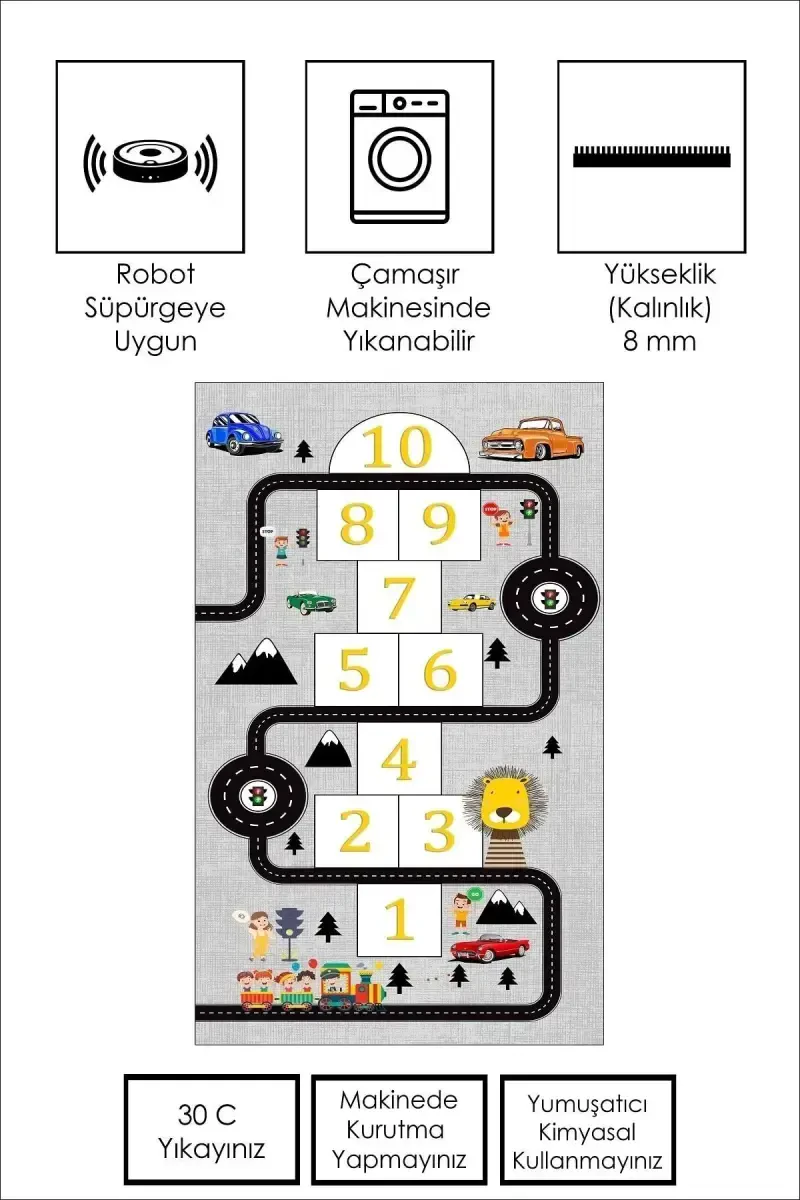 Robot Süpürgeye Uygun

Çamaşır Makinesinde Yıkanabilir

Yükseklik (Kalınlık) 8 mm

10

8 9

STOP

STOP

7

5 6

4

2 3

1

GO

30 C Yıkayınız

Makinede Kurutma Yapmayınız

Yumuşatıcı Kimyasal Kullanmayınız