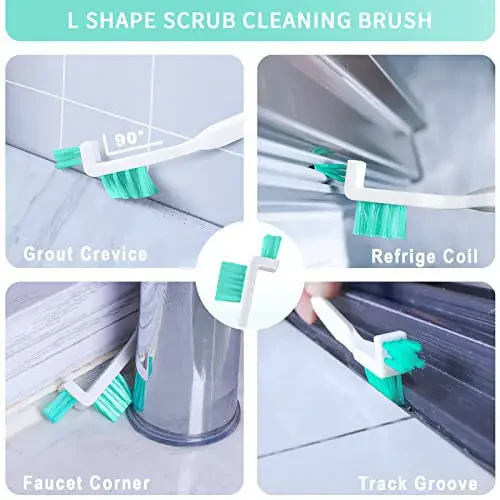 L SHAPE SCRUB CLEANING BRUSH

90°

Grout Crevice

Refrige Coil

Faucet Corner

Track Groove