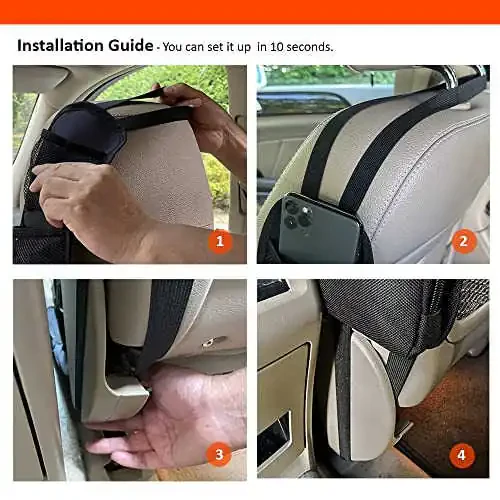 Installation Guide - You can set it up in 10 seconds.

1

2

3

4