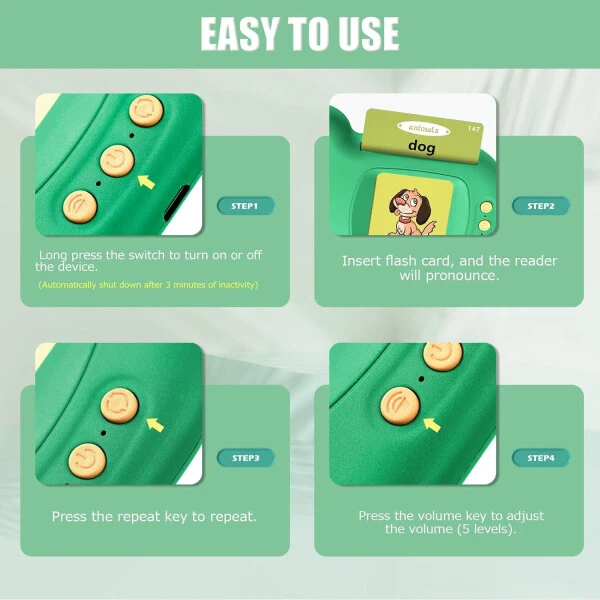 EASY TO USE

STEP1

Long press the switch to turn on or off the device.

(Automatically shut down after 3 minutes of inactivity)

animals

147

dog

STEP2

Insert flash card, and the reader will pronounce.

STEP3

Press the repeat key to repeat.

STEP4

Press the volume key to adjust the volume (5 levels).