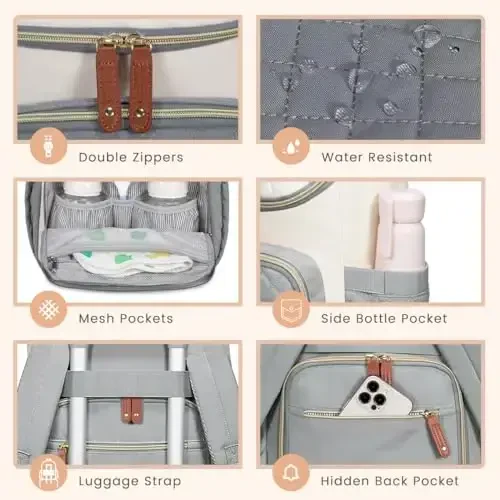 Double Zippers

Water Resistant

Mesh Pockets

Side Bottle Pocket

Luggage Strap

Hidden Back Pocket