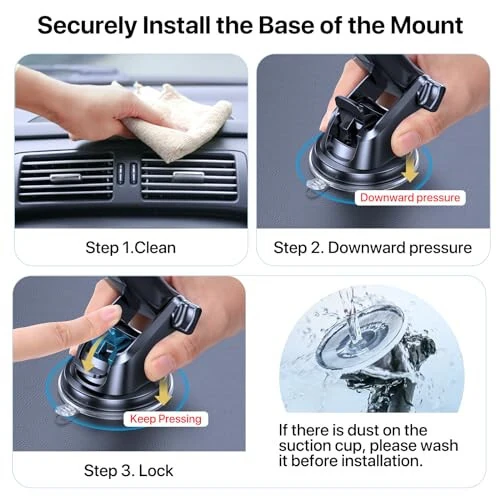 Securely Install the Base of the Mount

Step 1.Clean

Downward pressure

Step 2. Downward pressure

Keep Pressing

Step 3. Lock

If there is dust on the suction cup, please wash it before installation.