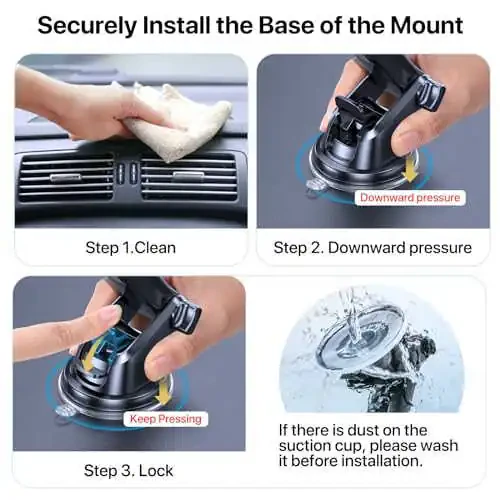 Securely Install the Base of the Mount

Step 1.Clean

Downward pressure

Step 2. Downward pressure

Keep Pressing

Step 3. Lock

If there is dust on the suction cup, please wash it before installation.