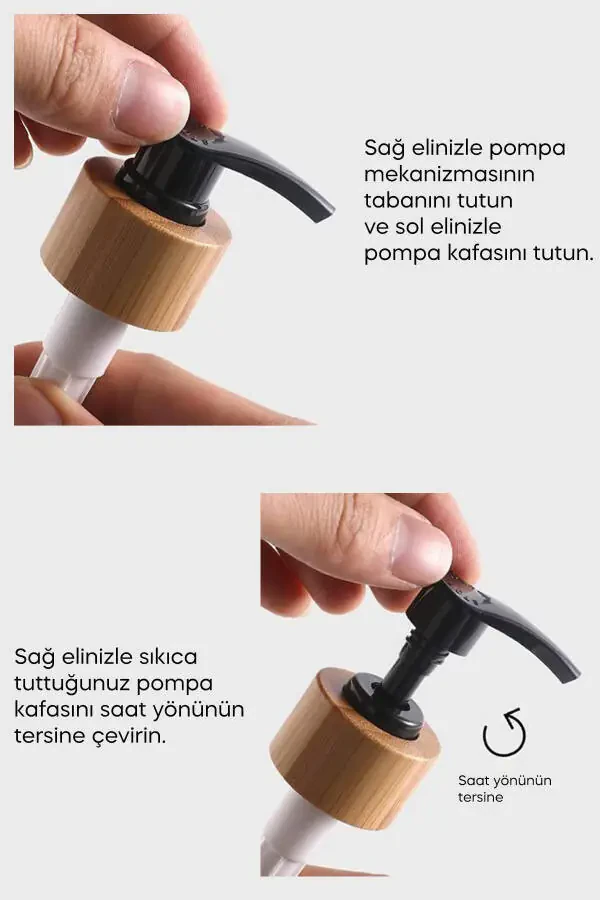 Sağ elinizle pompa mekanizmasının tabanını tutun ve sol elinizle pompa kafasını tutun.

Sağ elinizle sıkıca tuttuğunuz pompa kafasını saat yönünün tersine çevirin.

Saat yönünün tersine