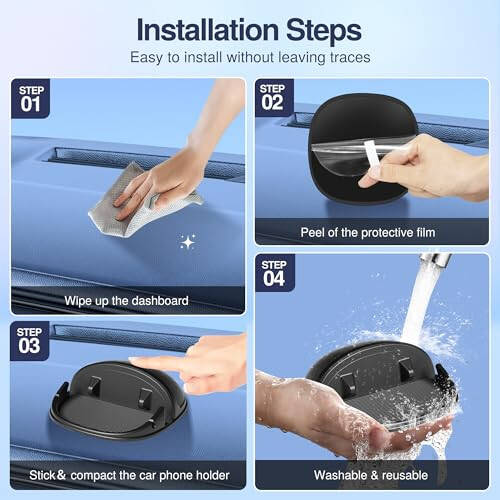 Installation Steps
Easy to install without leaving traces

STEP 01
Wipe up the dashboard

STEP 02
Peel of the protective film

STEP 03
Stick& compact the car phone holder

STEP 04
Washable & reusable