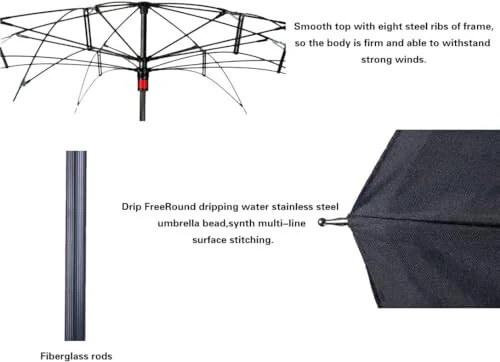 Smooth top with eight steel ribs of frame, so the body is firm and able to withstand strong winds.

Drip FreeRound dripping water stainless steel umbrella bead,synth multi-line surface stitching.

Fiberglass rods