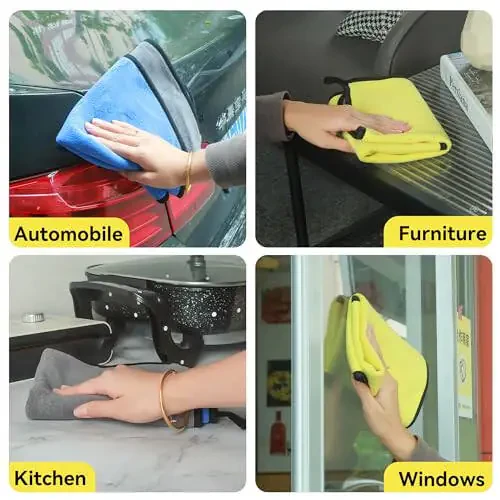 Automobile

Furniture

Kitchen

Windows