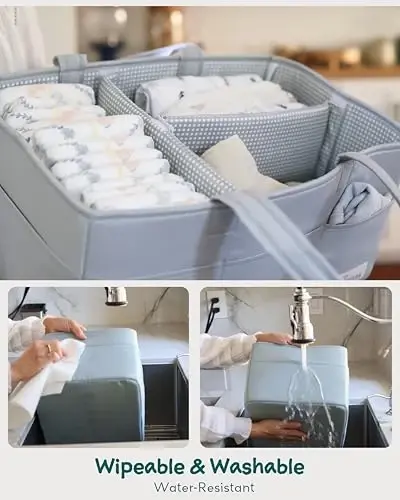 Wipeable & Washable
Water-Resistant