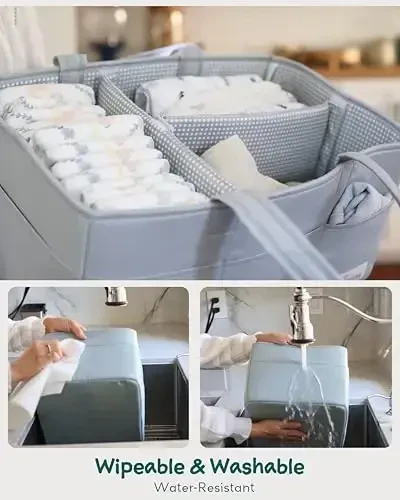 Wipeable & Washable
Water-Resistant