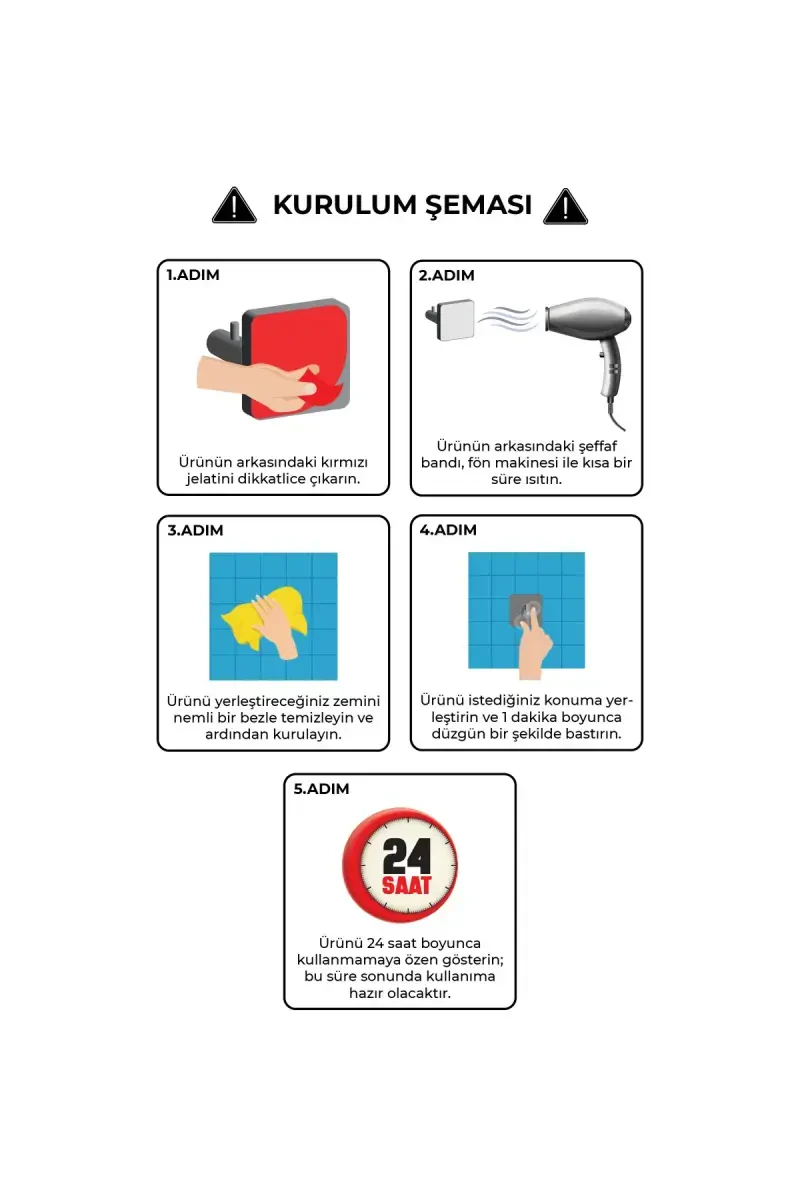 KURULUM ŞEMASI

1.ADIM

Ürünün arkasındaki kırmızı jelatini dikkatlice çıkarın.

2.ADIM

Ürünün arkasındaki şeffaf bandı, fön makinesi ile kısa bir süre ısıtın.

3.ADIM

Ürünü yerleştireceğiniz zemini nemli bir bezle temizleyin ve ardından kurulayın.

4.ADIM

Ürünü istediğiniz konuma yerleştirin ve 1 dakika boyunca düzgün bir şekilde bastırın.

5.ADIM

24 SAAT

Ürünü 24 saat boyunca kullanmamaya özen gösterin; bu süre sonunda kullanıma hazır olacaktır.