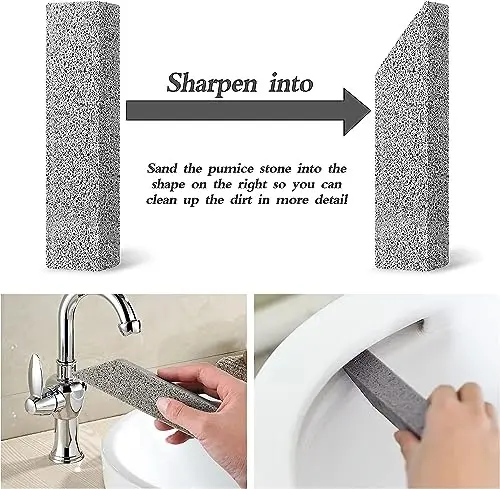 Sharpen into

Sand the pumice stone into the shape on the right so you can clean up the dirt in more detail