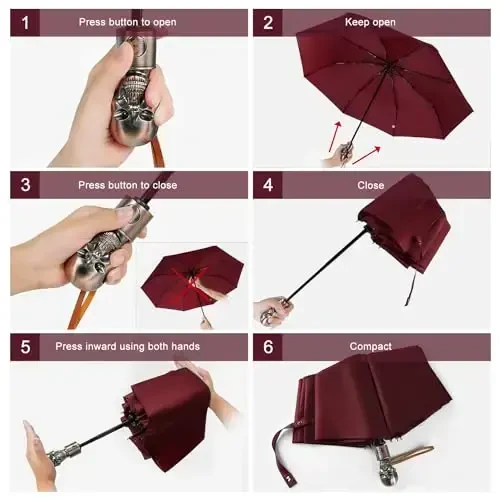 1 Press button to open

2 Keep open

3 Press button to close

4 Close

5 Press inward using both hands

6 Compact