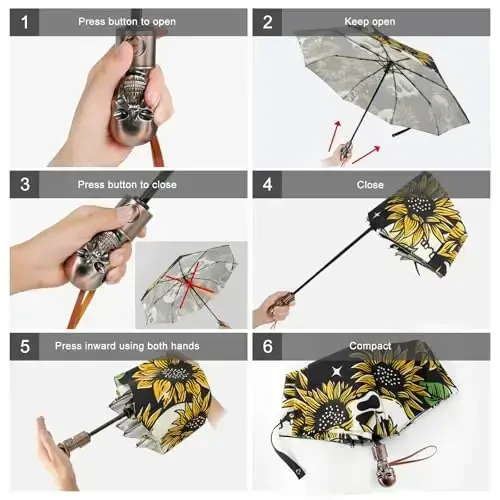 1 Press button to open

2 Keep open

3 Press button to close

4 Close

5 Press inward using both hands

6 Compact