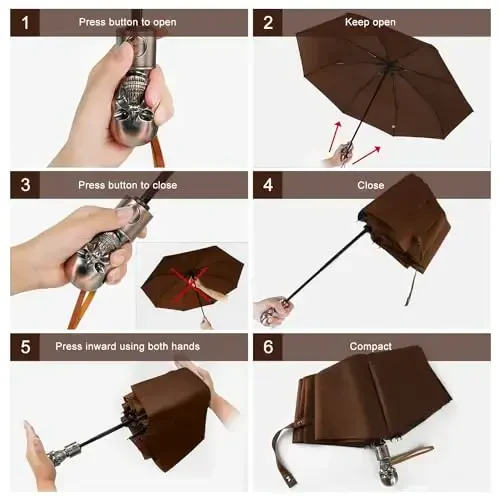 1 Press button to open

2 Keep open

3 Press button to close

4 Close

5 Press inward using both hands

6 Compact