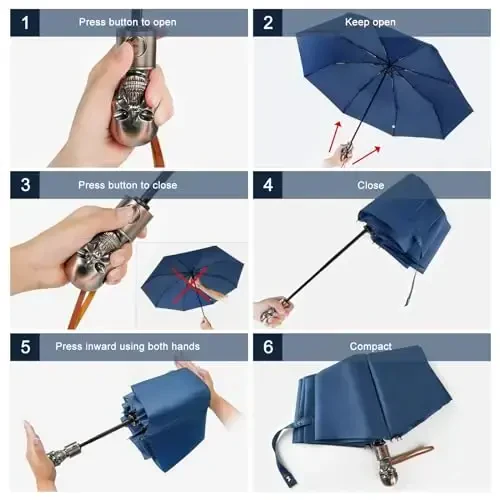 1 Press button to open

2 Keep open

3 Press button to close

4 Close

5 Press inward using both hands

6 Compact