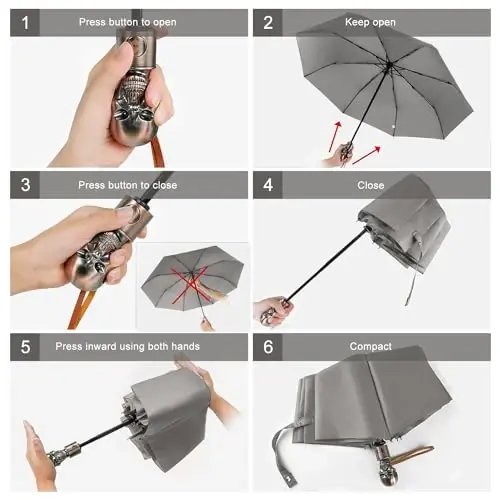 1 Press button to open

2 Keep open

3 Press button to close

4 Close

5 Press inward using both hands

6 Compact