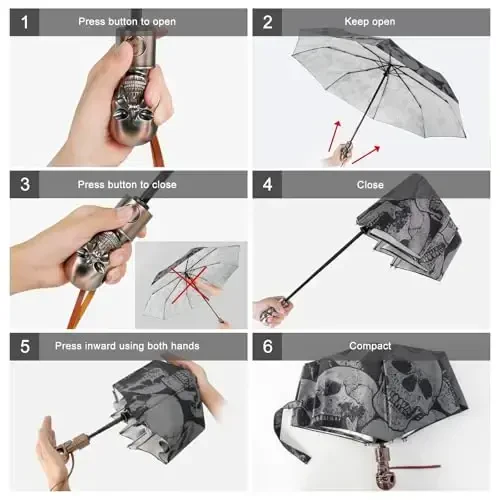 1 Press button to open

2 Keep open

3 Press button to close

4 Close

5 Press inward using both hands

6 Compact