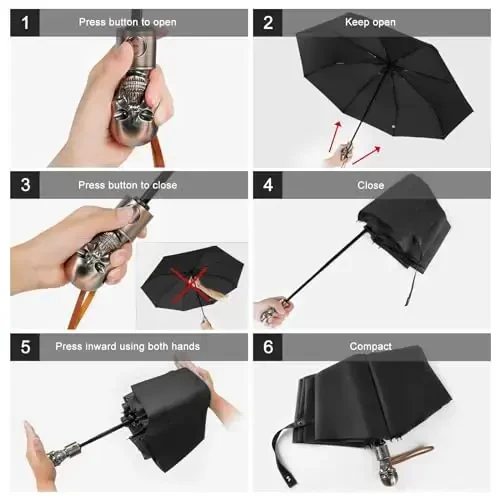 1 Press button to open

2 Keep open

3 Press button to close

4 Close

5 Press inward using both hands

6 Compact