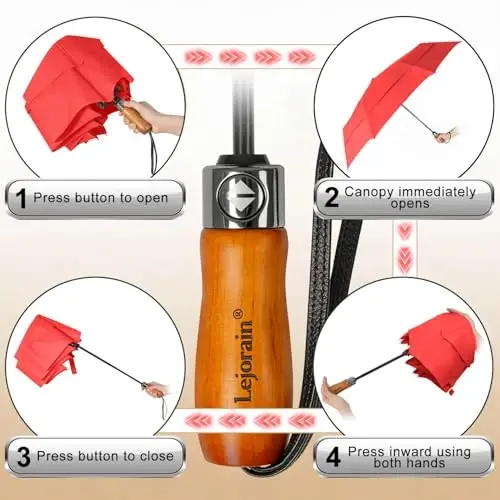 1 Press button to open

2 Canopy immediately opens

Lejorain®

3 Press button to close

4 Press inward using both hands