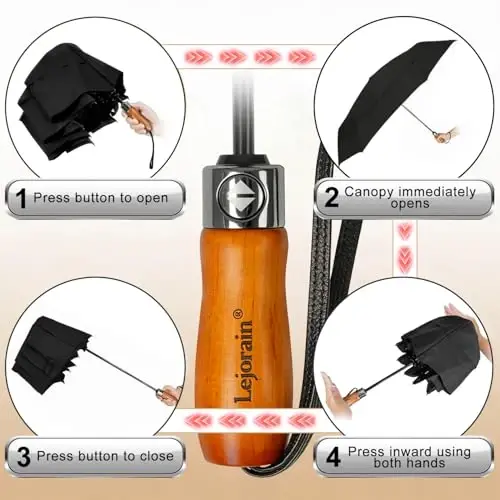 1 Press button to open

2 Canopy immediately opens

Lejorain®

3 Press button to close

4 Press inward using both hands