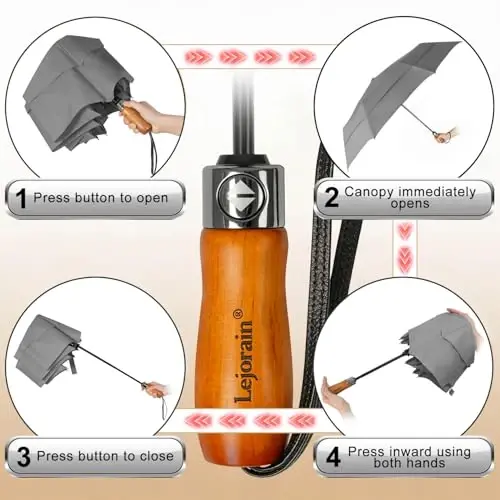 1 Press button to open

2 Canopy immediately opens

Lejorain®

3 Press button to close

4 Press inward using both hands