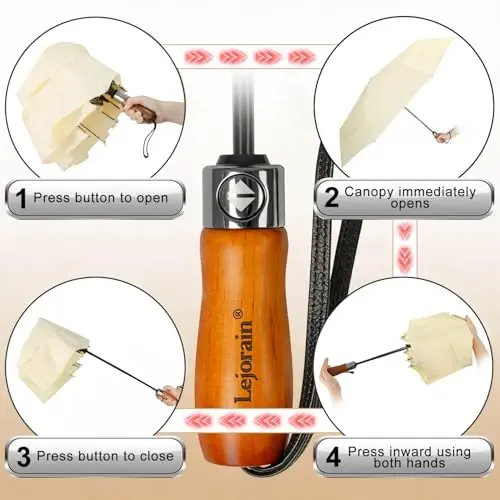 1 Press button to open

2 Canopy immediately opens

Lejorain®

3 Press button to close

4 Press inward using both hands