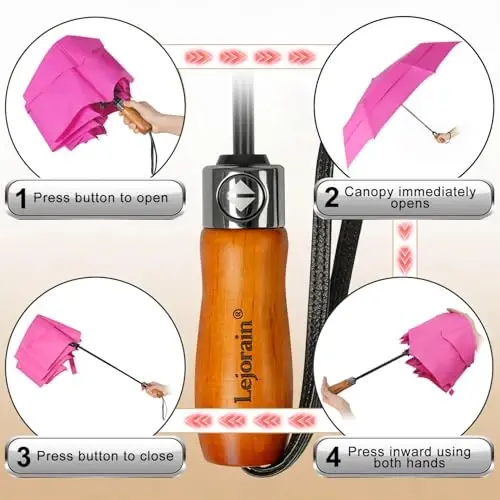 1 Press button to open

2 Canopy immediately opens

Lejorain®

3 Press button to close

4 Press inward using both hands