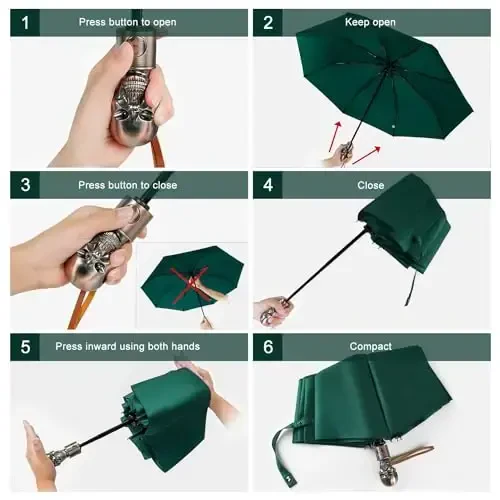 1 Press button to open

2 Keep open

3 Press button to close

4 Close

5 Press inward using both hands

6 Compact