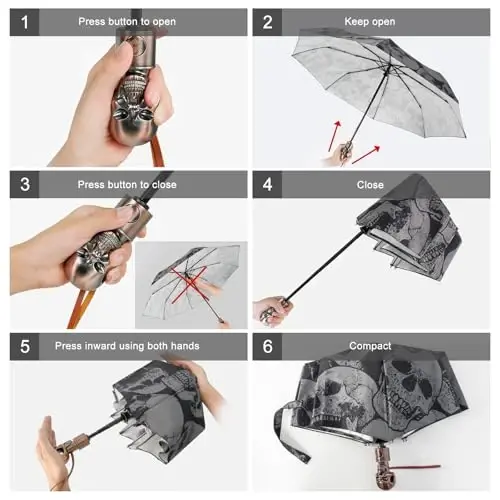 1 Press button to open

2 Keep open

3 Press button to close

4 Close

5 Press inward using both hands

6 Compact