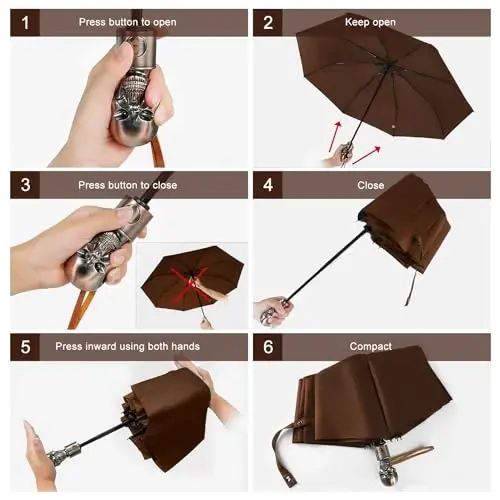 1 Press button to open

2 Keep open

3 Press button to close

4 Close

5 Press inward using both hands

6 Compact