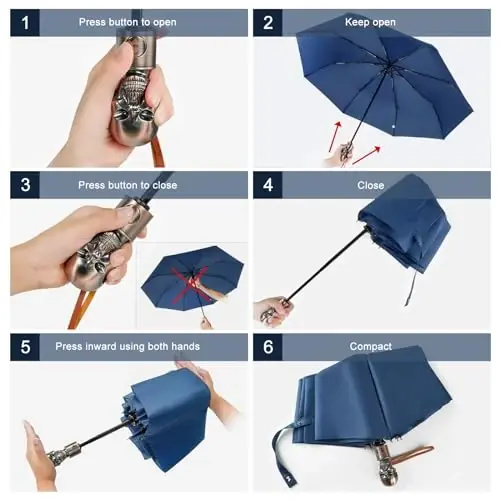 1 Press button to open

2 Keep open

3 Press button to close

4 Close

5 Press inward using both hands

6 Compact