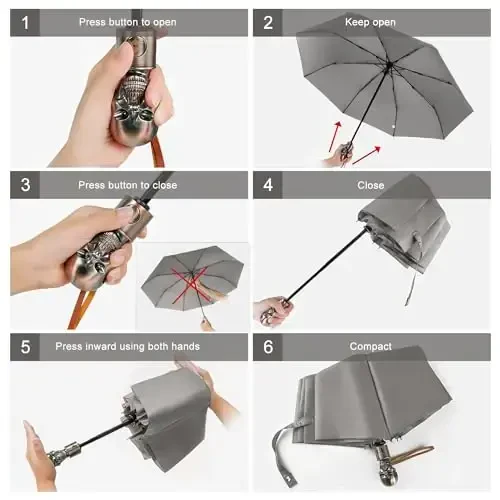 1 Press button to open

2 Keep open

3 Press button to close

4 Close

5 Press inward using both hands

6 Compact