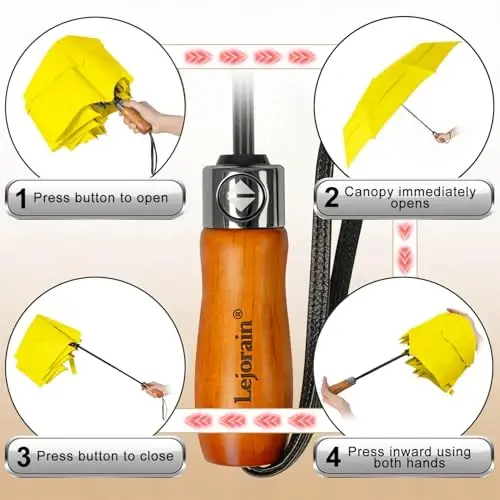 1 Press button to open

2 Canopy immediately opens

Lejorain®

3 Press button to close

4 Press inward using both hands