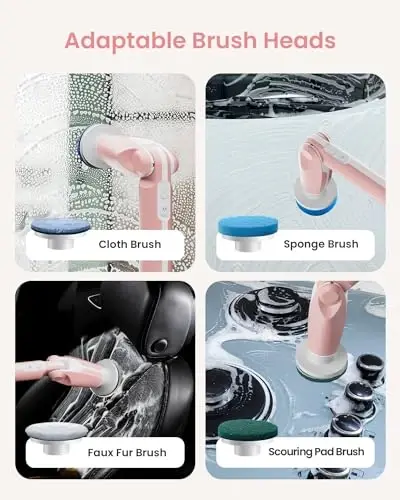 Adaptable Brush Heads

Cloth Brush

Sponge Brush

Faux Fur Brush

Scouring Pad Brush