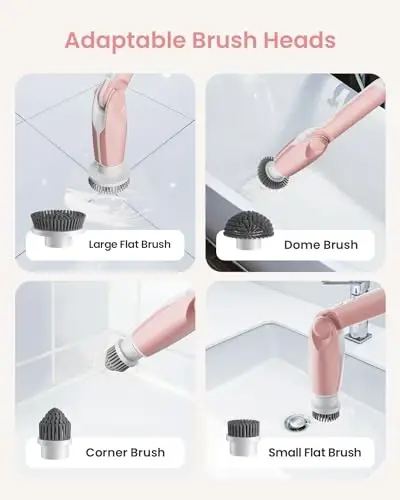 Adaptable Brush Heads

Large Flat Brush

Dome Brush

Corner Brush

Small Flat Brush