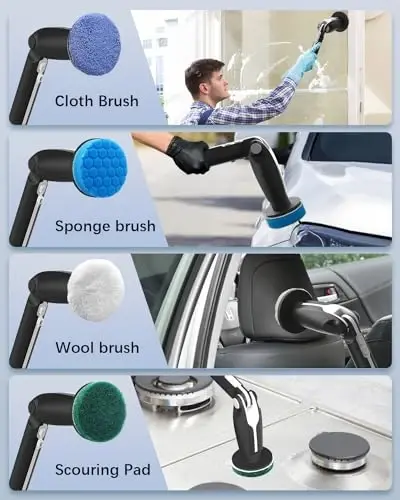 Cloth Brush

Sponge brush

Wool brush

Scouring Pad