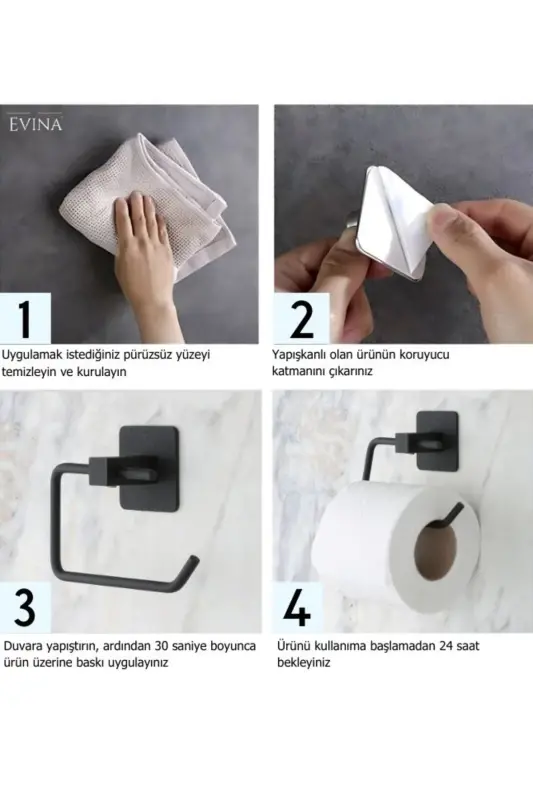 EVINA

1

Uygulamak istediğiniz pürüzsüz yüzeyi temizleyin ve kurulayın

2

Yapışkanlı olan ürünün koruyucu katmanını çıkarınız

3

Duvara yapıştırın, ardından 30 saniye boyunca ürün üzerine baskı uygulayınız

4

Ürünü kullanıma başlamadan 24 saat bekleyiniz