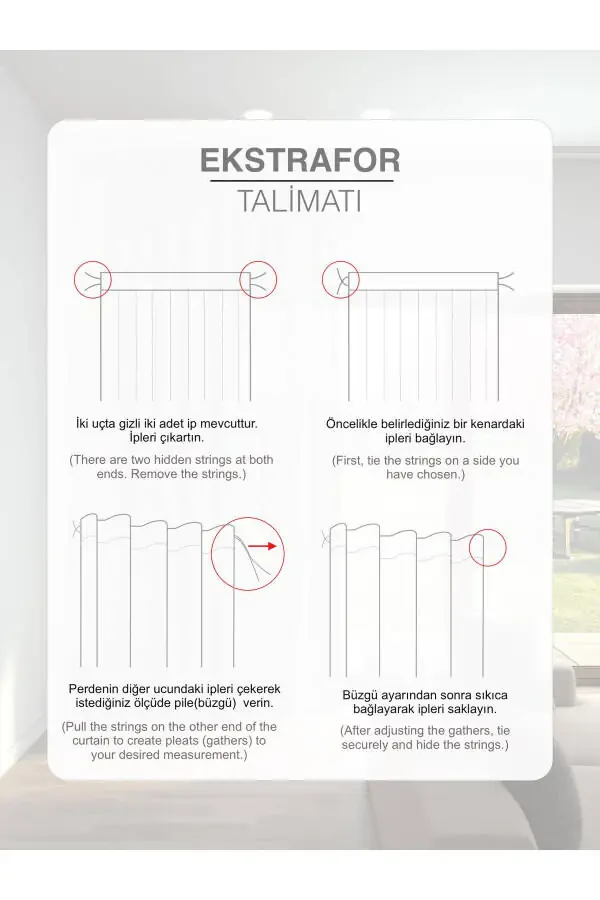 EKSTRAFOR

TALİMATI

İki uçta gizli iki adet ip mevcuttur. İpleri çıkartın.

(There are two hidden strings at both ends. Remove the strings.)

Öncelikle belirlediğiniz bir kenardaki ipleri bağlayın.

(First, tie the strings on a side you have chosen.)

Perdenin diğer ucundaki ipleri çekerek istediğiniz ölçüde pile(büzgü) verin.

(Pull the strings on the other end of the curtain to create pleats (gathers) to your desired measurement.)

Büzgü ayarından sonra sıkıca bağlayarak ipleri saklayın.

(After adjusting the gathers, tie securely and hide the strings.)