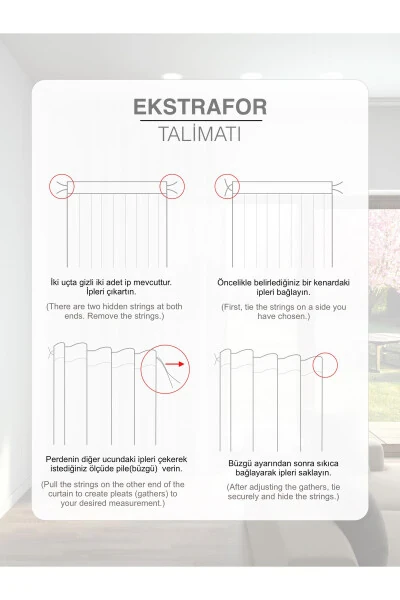 EKSTRAFOR

TALİMATI

İki uçta gizli iki adet ip mevcuttur. İpleri çıkartın.

(There are two hidden strings at both ends. Remove the strings.)

Öncelikle belirlediğiniz bir kenardaki ipleri bağlayın.

(First, tie the strings on a side you have chosen.)

Perdenin diğer ucundaki ipleri çekerek istediğiniz ölçüde pile(büzgü) verin.

(Pull the strings on the other end of the curtain to create pleats (gathers) to your desired measurement.)

Büzgü ayarından sonra sıkıca bağlayarak ipleri saklayın.

(After adjusting the gathers, tie securely and hide the strings.)