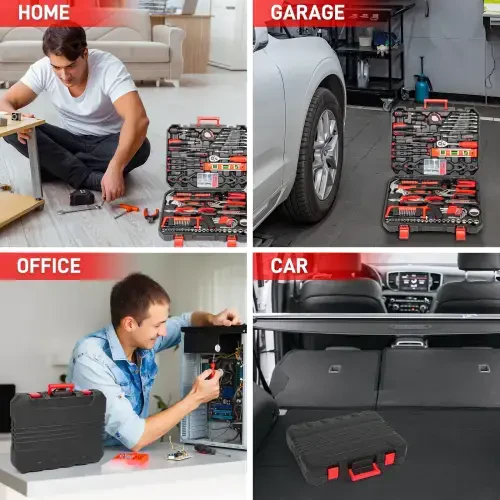 HOME

GARAGE

OFFICE

CAR