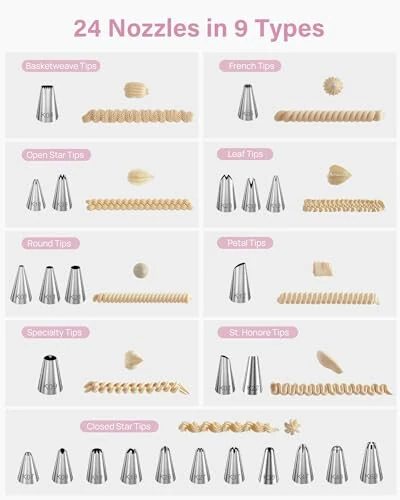 24 Nozzles in 9 Types

Basketweave Tips

French Tips

Open Star Tips

Leaf Tips

Round Tips

Petal Tips

Specialty Tips

St. Honore Tips

Closed Star Tips