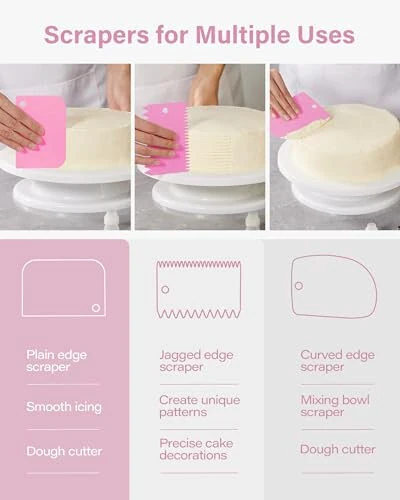 Scrapers for Multiple Uses

Plain edge scraper

Smooth icing

Dough cutter

Jagged edge scraper

Create unique patterns

Precise cake decorations

Curved edge scraper

Mixing bowl scraper

Dough cutter