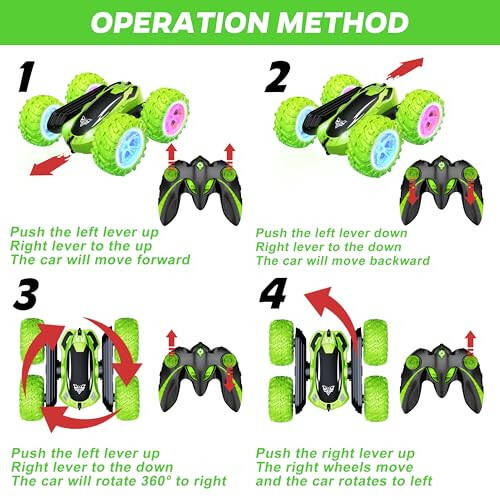 OPERATION METHOD

1

Push the left lever up
Right lever to the up
The car will move forward

2

Push the left lever down
Right lever to the down
The car will move backward

3

Push the left lever up
Right lever to the down
The car will rotate 360° to right

4

Push the right lever up
The right wheels move
and the car rotates to left