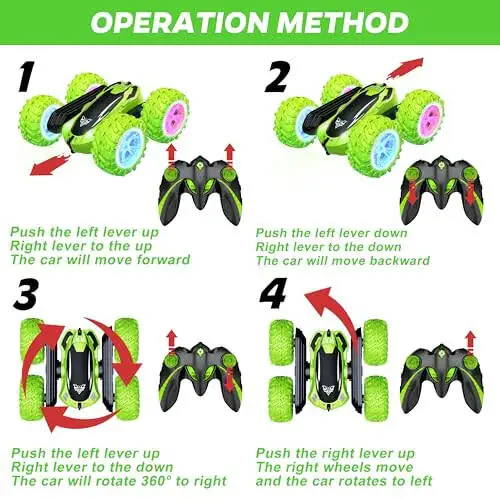 OPERATION METHOD

1

Push the left lever up
Right lever to the up
The car will move forward

2

Push the left lever down
Right lever to the down
The car will move backward

3

Push the left lever up
Right lever to the down
The car will rotate 360° to right

4

Push the right lever up
The right wheels move
and the car rotates to left