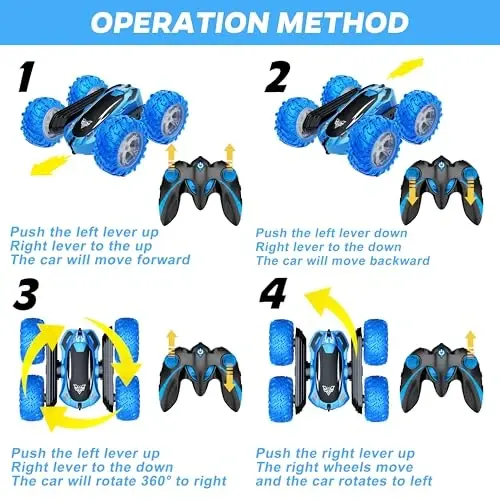 OPERATION METHOD

1

Push the left lever up
Right lever to the up
The car will move forward

2

Push the left lever down
Right lever to the down
The car will move backward

3

Push the left lever up
Right lever to the down
The car will rotate 360° to right

4

Push the right lever up
The right wheels move
and the car rotates to left