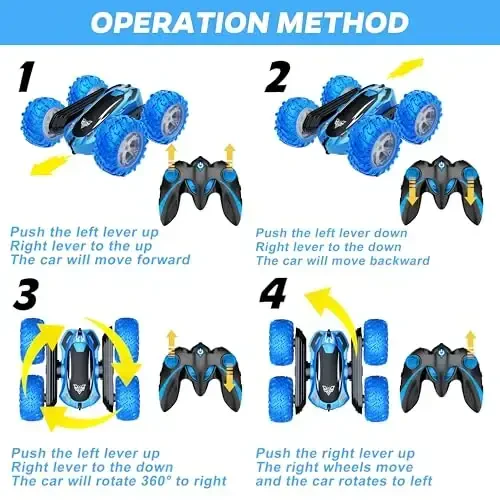 OPERATION METHOD

1

Push the left lever up
Right lever to the up
The car will move forward

2

Push the left lever down
Right lever to the down
The car will move backward

3

Push the left lever up
Right lever to the down
The car will rotate 360° to right

4

Push the right lever up
The right wheels move
and the car rotates to left